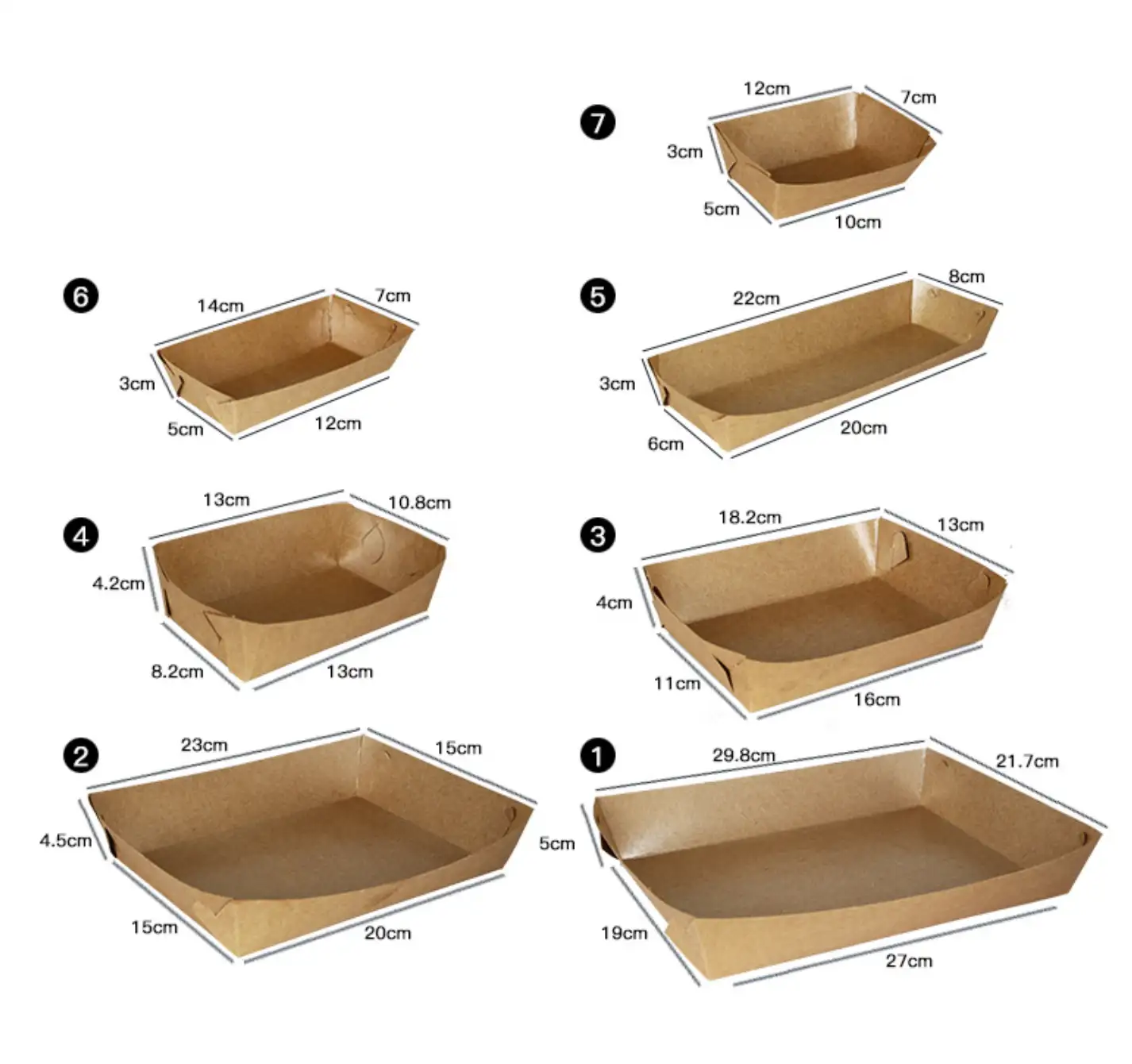 7
12cm
7cm
3cm
5cm
10cm

6
14cm
7cm
3cm
5cm
12cm

5
22cm
8cm
3cm
6cm
20cm

4
13cm
10.8cm
4.2cm
8.2cm
13cm

3
18.2cm
13cm
4cm
11cm
16cm

2
23cm
15cm
4.5cm
15cm
20cm

1
29.8cm
21.7cm
5cm
19cm
27cm