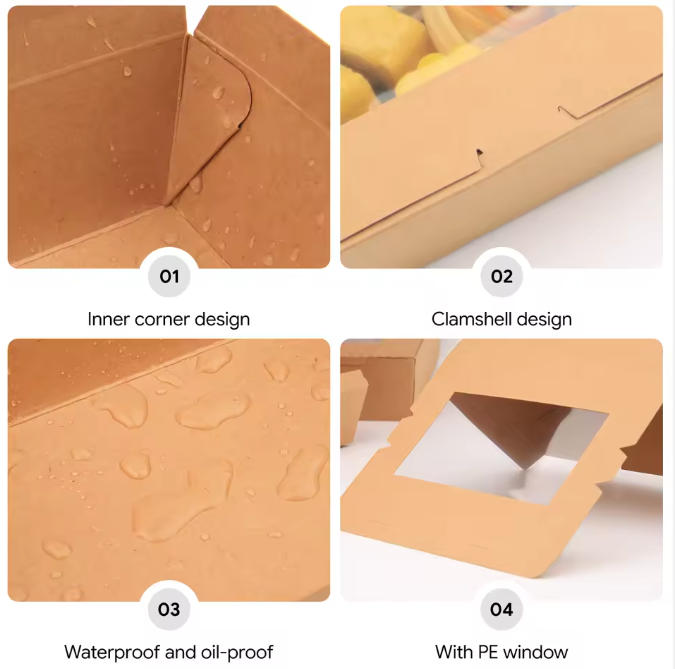 01

Inner corner design

02

Clamshell design

03

Waterproof and oil-proof

04

With PE window