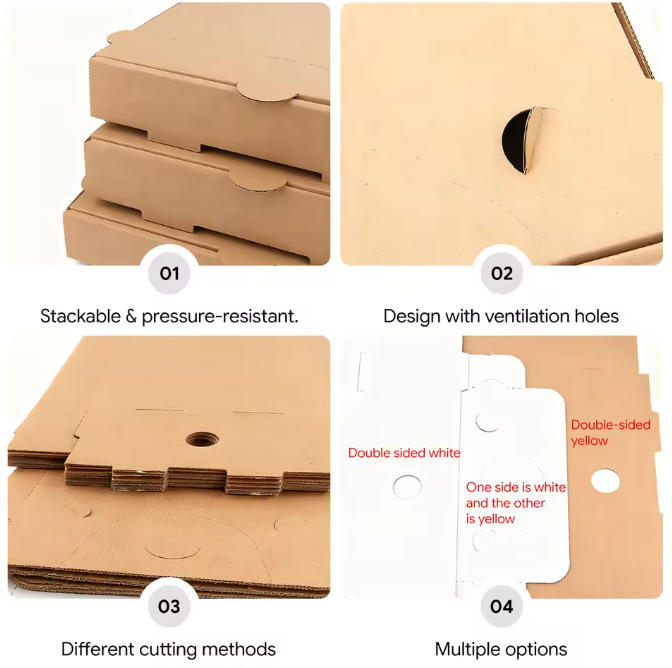 01

Stackable & pressure-resistant.

02

Design with ventilation holes

03

Different cutting methods

Double sided white

One side is white and the other is yellow

Double-sided yellow

04

Multiple options